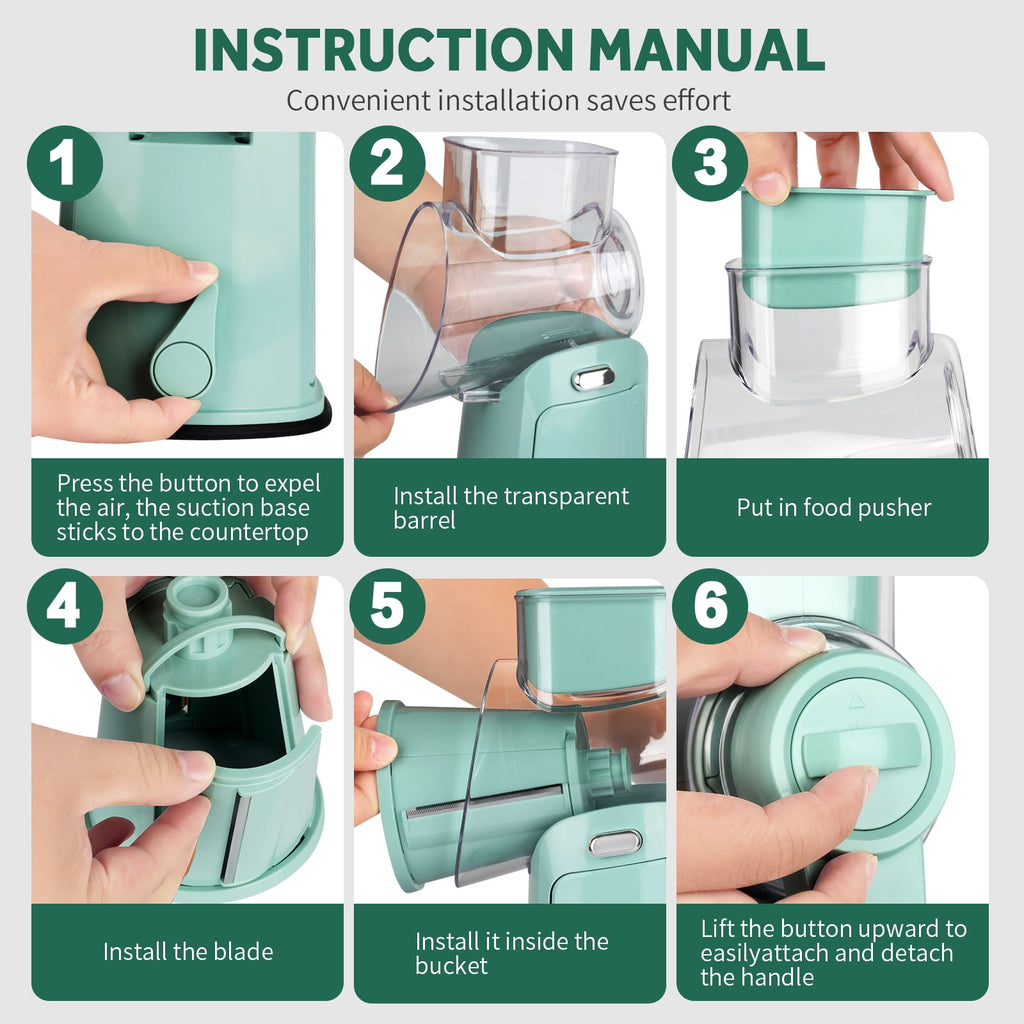 INSTRUCTION MANUAL

Convenient installation saves effort

1

Press the button to expel the air, the suction base sticks to the countertop

2

Install the transparent barrel

3

Put in food pusher

4

Install the blade

5

Install it inside the bucket

6

Lift the button upward to easilyattach and detach the handle